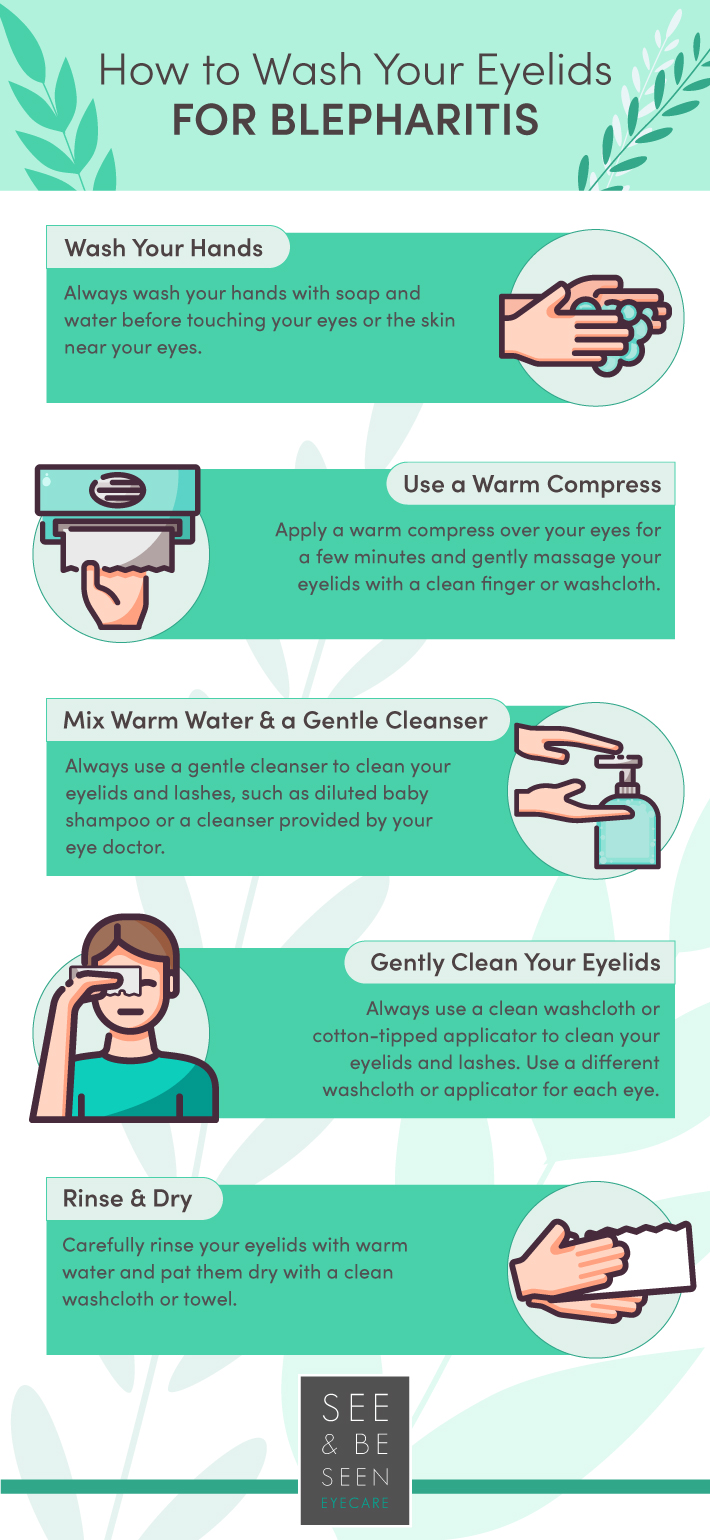 How to Wash Your Eyelids
FOR BLEPHARITIS

Wash Your Hands

Always wash your hands with soap and water before touching your eyes or the skin near your eyes.

Use a Warm Compress

Apply a warm compress over your eyes for a few minutes and gently massage your eyelids with a clean finger or washcloth.

Mix Warm Water & a Gentle Cleanser

Always use a gentle cleanser to clean your eyelids and lashes, such as diluted baby shampoo or a cleanser provided by your eye doctor.

Gently Clean Your Eyelids

Always use a clean washcloth or cotton-tipped applicator to clean your eyelids and lashes. Use a different washcloth or applicator for each eye.

Rinse & Dry

Carefully rinse your eyelids with warm water and pat them dry with a clean washcloth or towel.

SEE
& BE
SEEN
EYECARE